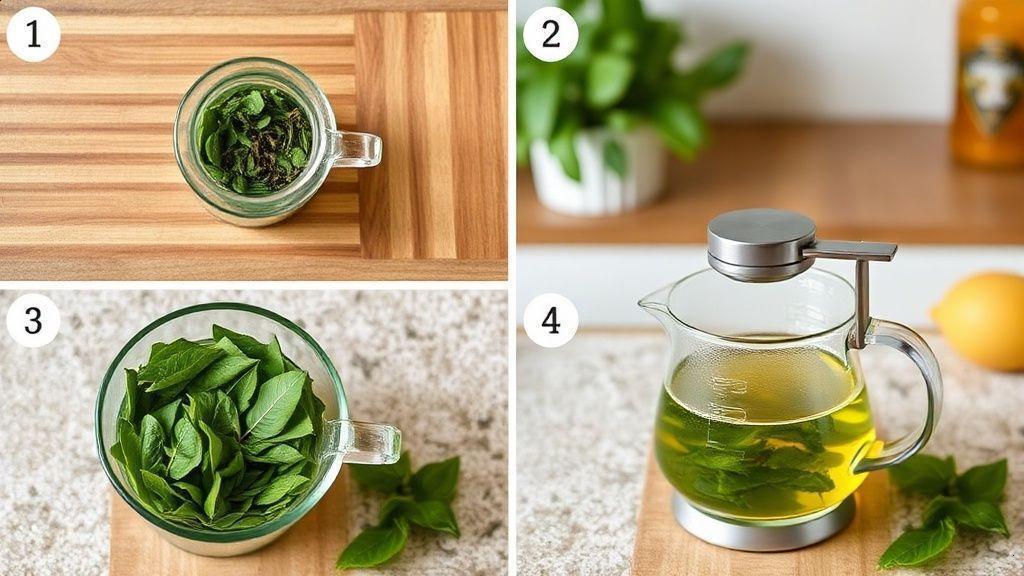 1
2
3
4