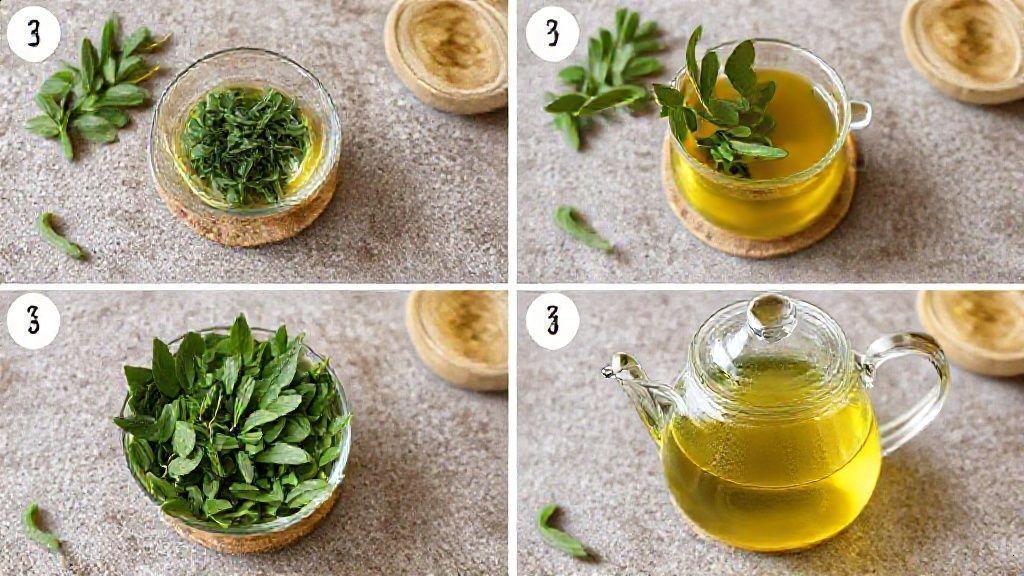 3

3

3

3